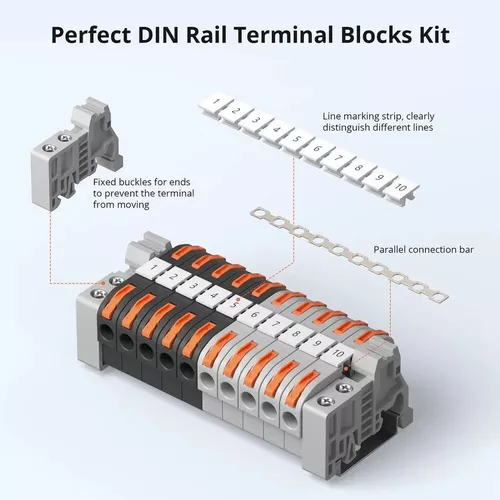 Perfect DIN Rail Terminal Blocks Kit

1 2 3 4 5 6 7 8 9 10

Line marking strip, clearly distinguish different lines

Fixed buckles for ends to prevent the terminal from moving

Parallel connection bar

1 2 3 4 5 6 7 8 9 10