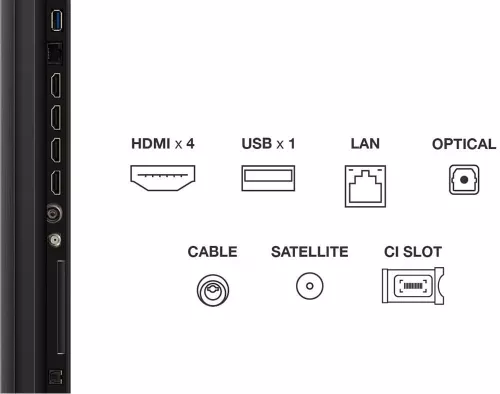 HDMI x 4
USB x 1
LAN
OPTICAL

CABLE
SATELLITE
CI SLOT