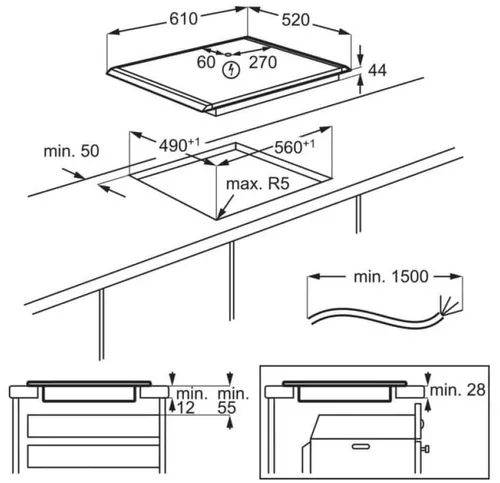 610
520
60
270
44
min. 50
$490^{+1}$
$560^{+1}$
max. R5
min. 1500
min.
12
min.
55
min. 28