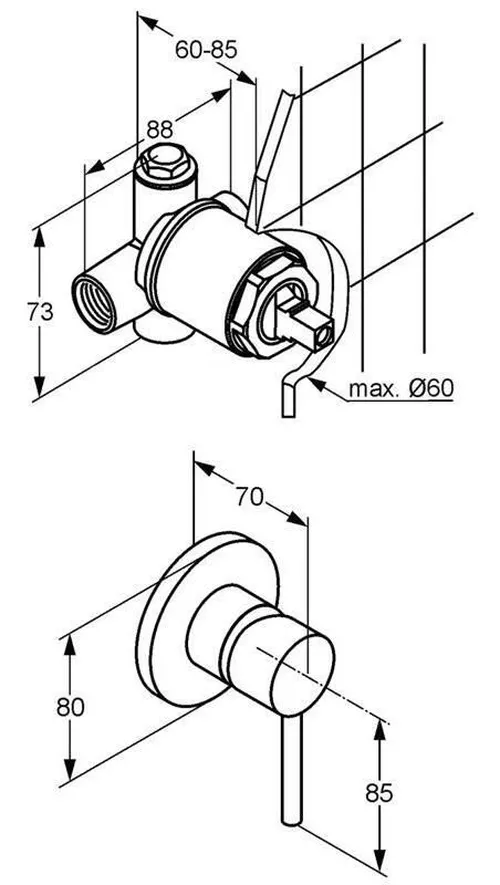 60-85

88

73

max. Ø60

70

80

85