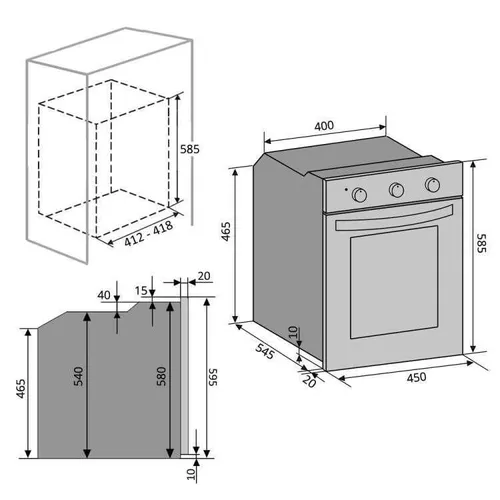 585

412 - 418

400

465

585

10

545

20

450

40

15

20

465

540

580

565

10