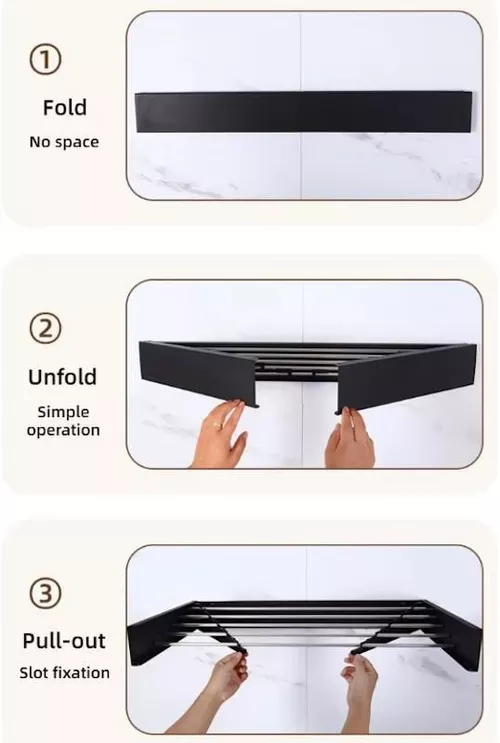 ①
Fold
No space

②
Unfold
Simple operation

③
Pull-out
Slot fixation