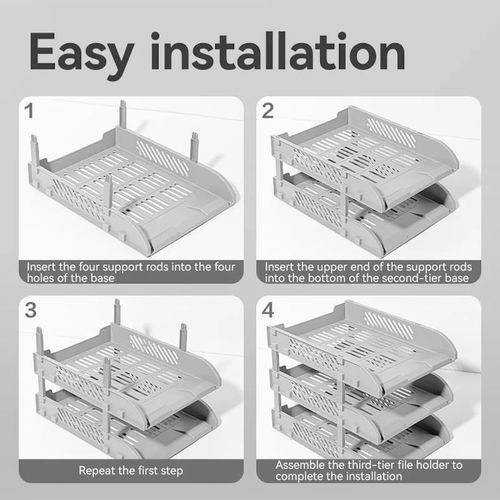 Easy installation

1

Insert the four support rods into the four holes of the base

2

Insert the upper end of the support rods into the bottom of the second-tier base

3

Repeat the first step

4

Assemble the third-tier file holder to complete the installation