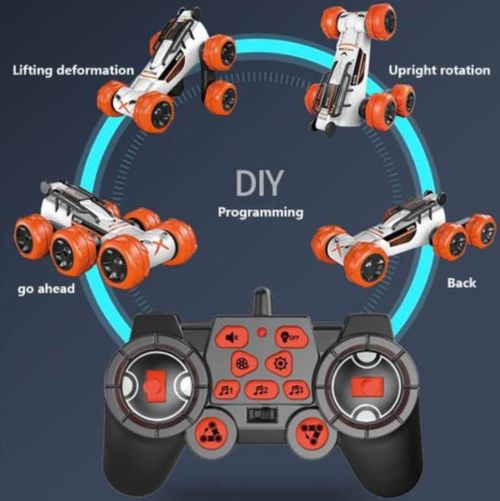 Lifting deformation

Upright rotation

DIY
Programming

go ahead

Back

OFF

1 2 3