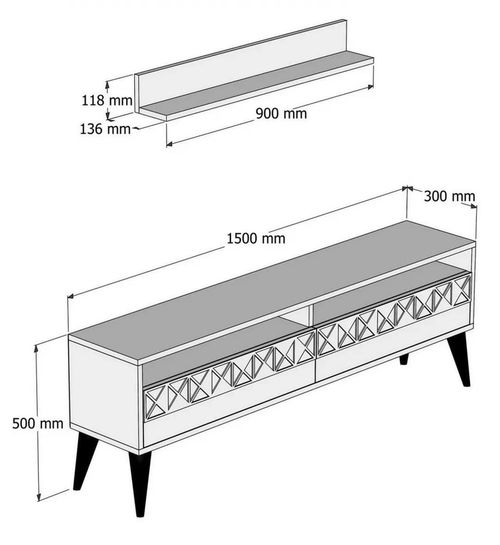 118 mm
136 mm
900 mm

300 mm
1500 mm
500 mm