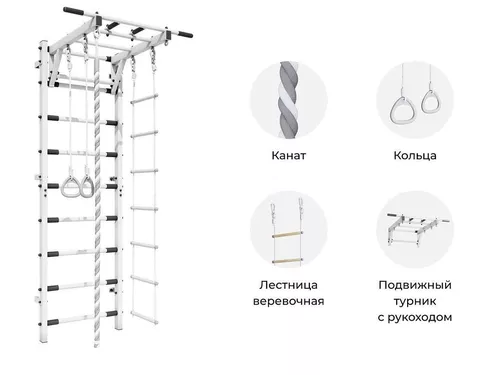 Канат

Кольца

Лестница веревочная

Подвижный турник с рукоходом