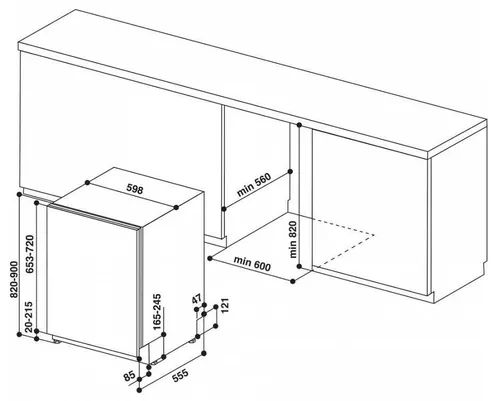 598
min 560
min 820
min 600
820-900
653-720
20-215
165-245
47
121
85
555