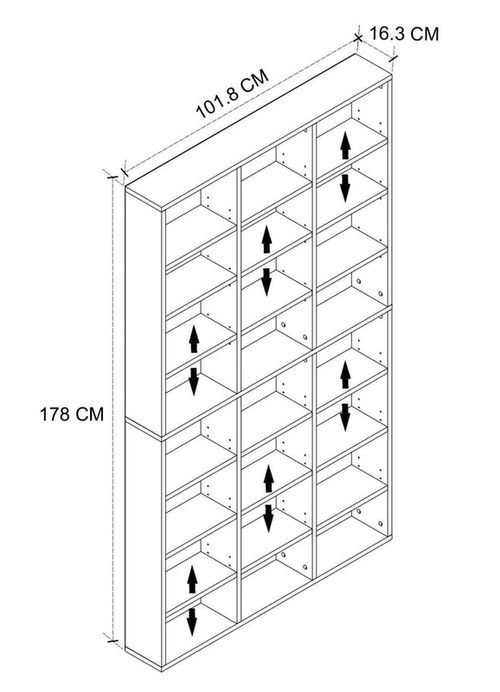 16.3 CM
101.8 CM
178 CM