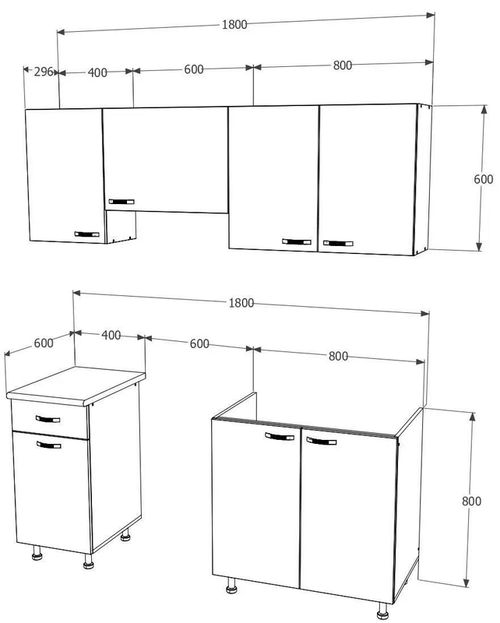 1800
296
400
600
800
600

1800
600
400
600
800
800