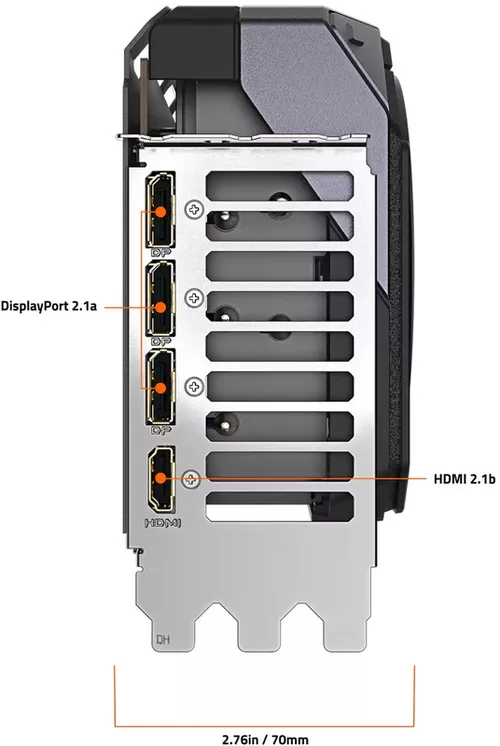 DP

DisplayPort 2.1a

DP

DP

HDMI 2.1b

HDMI

DH

2.76in / 70mm