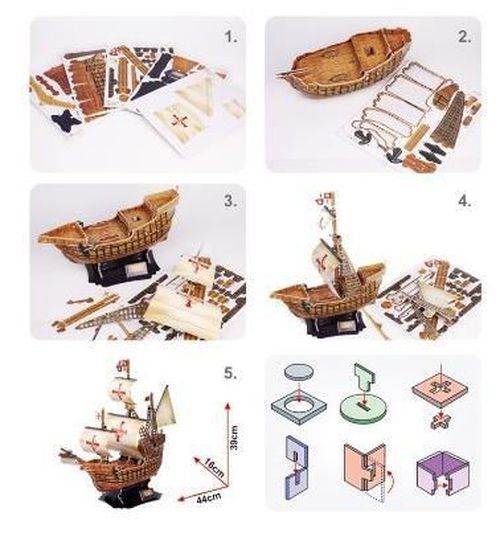 1.

2.

3.

4.

5.

39cm

16cm

44cm