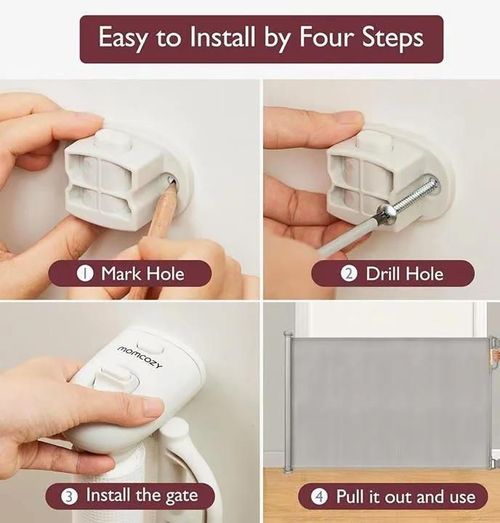 Easy to Install by Four Steps

① Mark Hole

② Drill Hole

momcozy

③ Install the gate

④ Pull it out and use