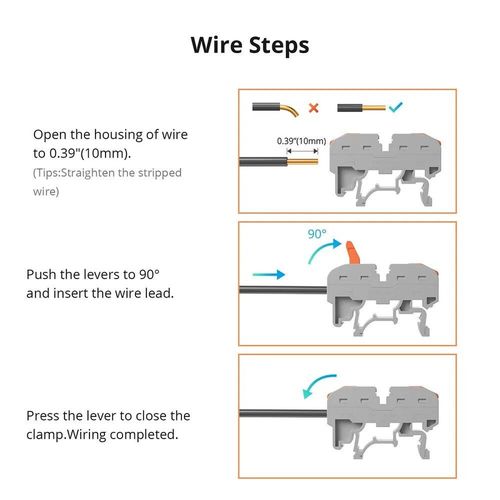 Wire Steps

Open the housing of wire to 0.39"(10mm).
(Tips:Straighten the stripped wire)

0.39"(10mm)

Push the levers to 90° and insert the wire lead.

90°

Press the lever to close the clamp.Wiring completed.