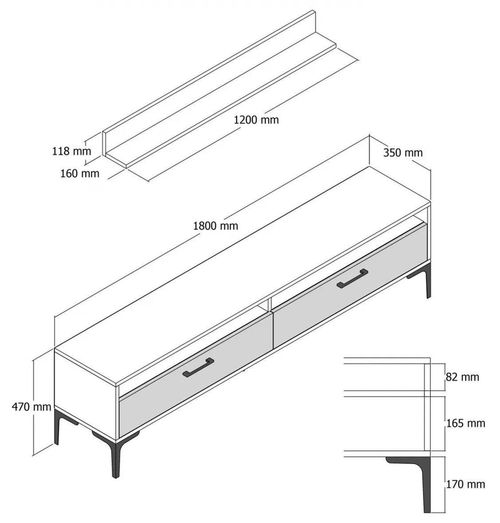 1200 mm
118 mm
160 mm
350 mm
1800 mm
470 mm
82 mm
165 mm
170 mm