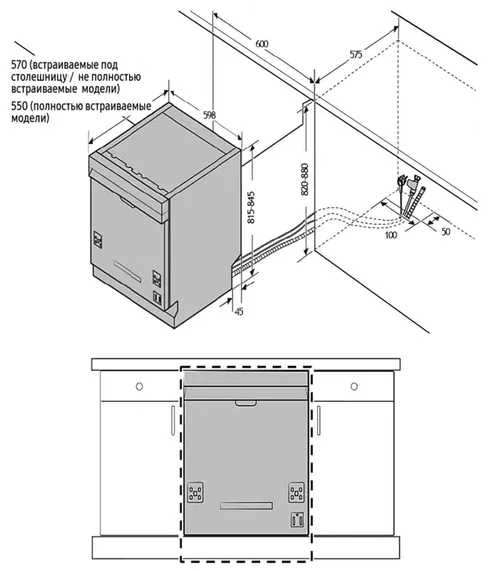 570 (встраиваемые под столешницу / не полностью встраиваемые модели)
550 (полностью встраиваемые модели)

600
575
598
815-845
820-880
100
50
45