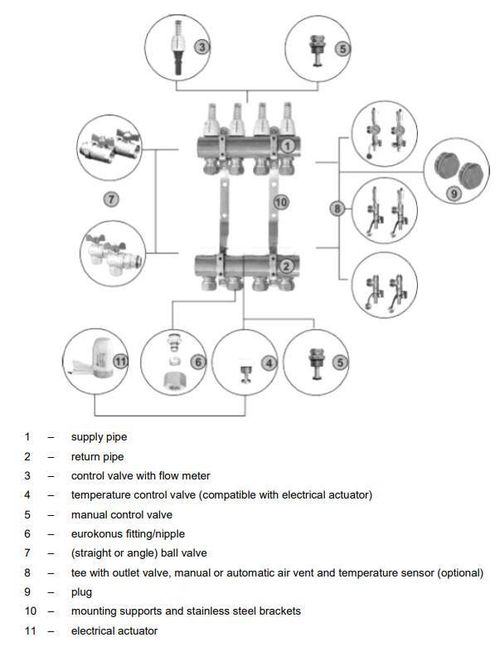 3

5

1

7

10

8

9

2

11

6

4

5

1 – supply pipe
2 – return pipe
3 – control valve with flow meter
4 – temperature control valve (compatible with electrical actuator)
5 – manual control valve
6 – eurokonus fitting/nipple
7 – (straight or angle) ball valve
8 – tee with outlet valve, manual or automatic air vent and temperature sensor (optional)
9 – plug
10 – mounting supports and stainless steel brackets
11 – electrical actuator