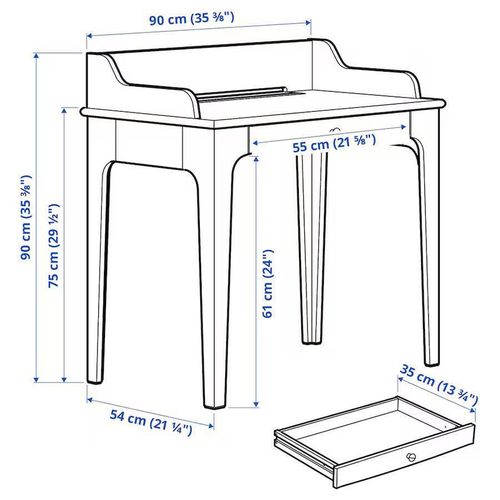 90 cm (35 ⅜")

90 cm (35 ⅜")

75 cm (29 ½")

55 cm (21 ⅝")

61 cm (24")

54 cm (21 ¼")

35 cm (13 ¾")