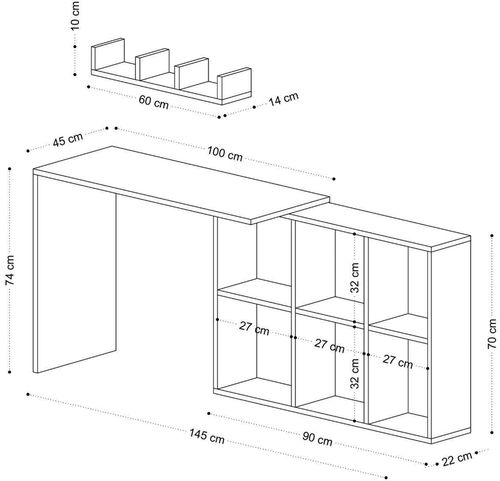 10 cm
60 cm
14 cm
45 cm
100 cm
74 cm
32 cm
27 cm
27 cm
27 cm
32 cm
70 cm
145 cm
90 cm
22 cm