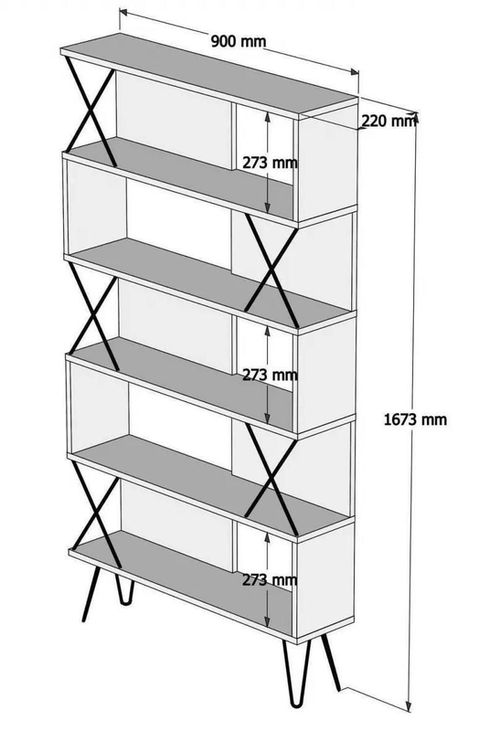 900 mm
220 mm
273 mm
273 mm
1673 mm
273 mm