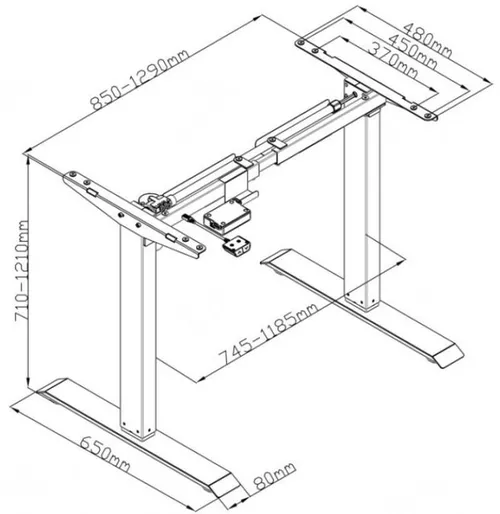 850-1290mm

480mm
450mm
370mm

710-1210mm

745-1185mm

650mm

80mm