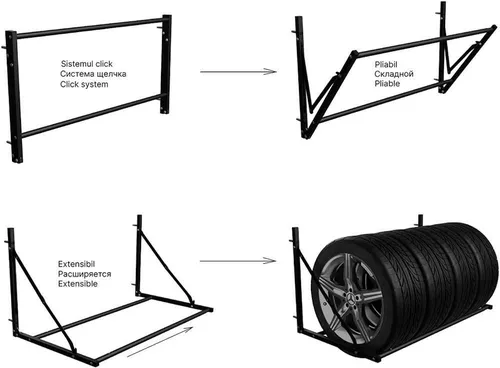 Sistemul click
Система щелчка
Click system

Pliabil
Складной
Pliable

Extensibil
Расширяется
Extensible