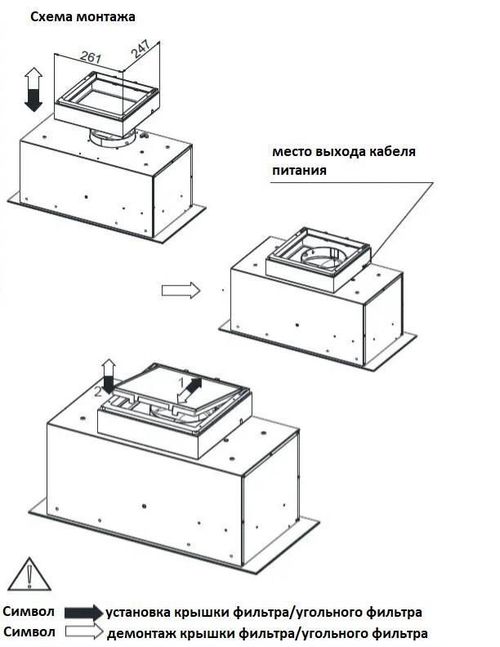 Схема монтажа

261

247

место выхода кабеля питания

2

1

Символ установка крышки фильтра/угольного фильтра
Символ демонтаж крышки фильтра/угольного фильтра