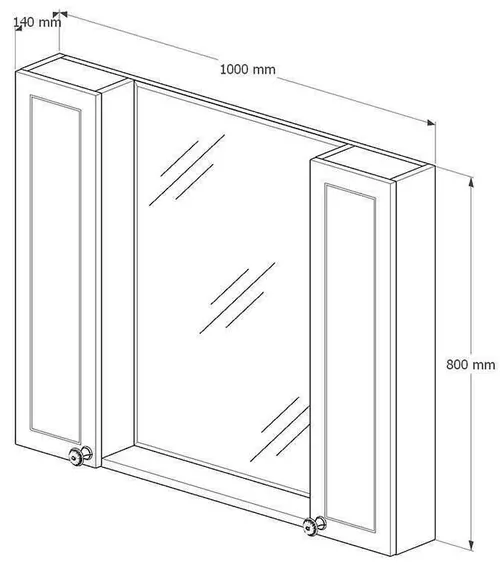 140 mm

1000 mm

800 mm