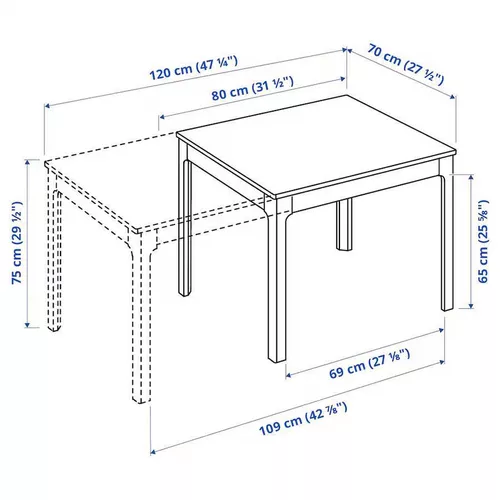 120 cm (47 ¼")

70 cm (27 ½")

80 cm (31 ½")

75 cm (29 ½")

65 cm (25 ⅝")

69 cm (27 ⅛")

109 cm (42 ⅞")