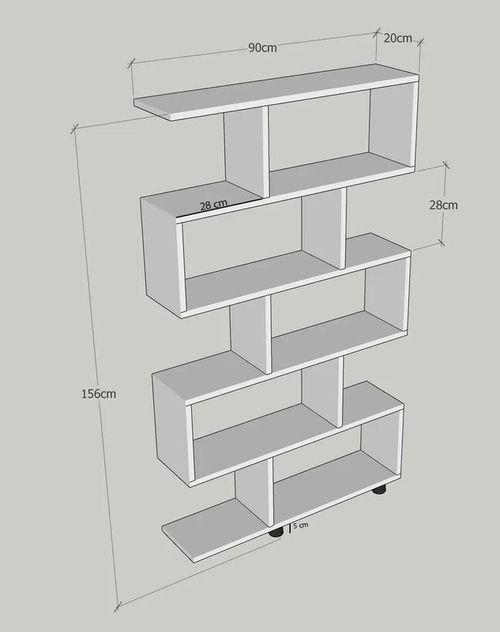 90cm
20cm
28 cm
28cm
156cm
5 cm