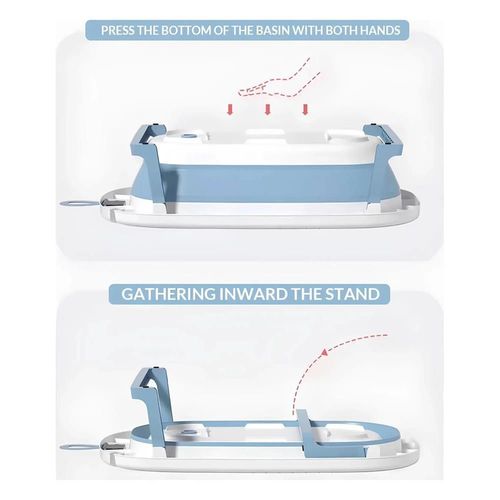 PRESS THE BOTTOM OF THE BASIN WITH BOTH HANDS

GATHERING INWARD THE STAND