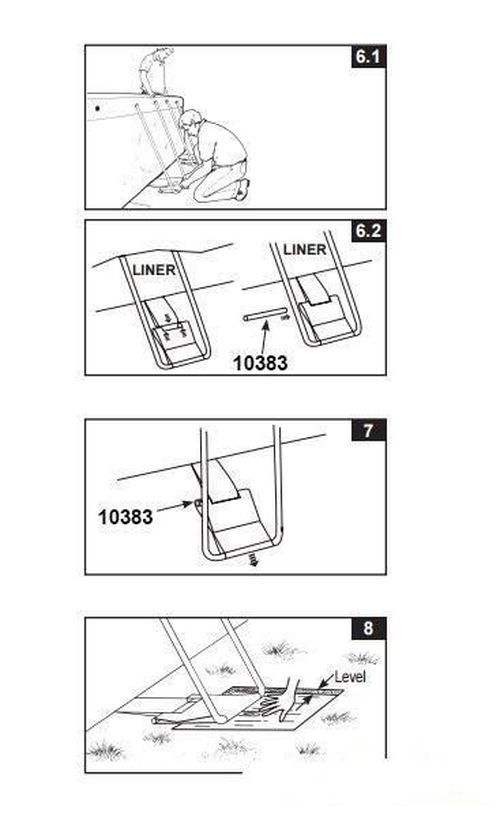 6.1

6.2

LINER

LINER

10383

7

10383

8

Level