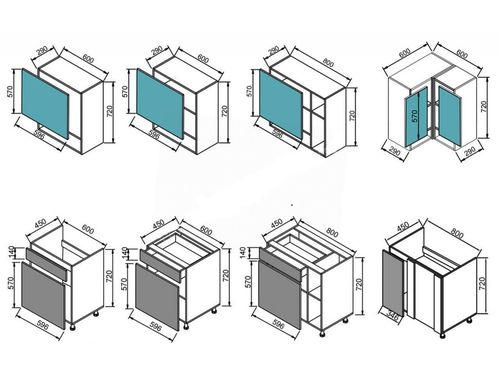 290
600
570
720
596

290
600
570
720
596

290
800
570
720
596

600
600
570
720
290
290

450
600
140
570
720
596

450
600
140
570
720
596

450
800
140
570
720
596

450
800
720
346