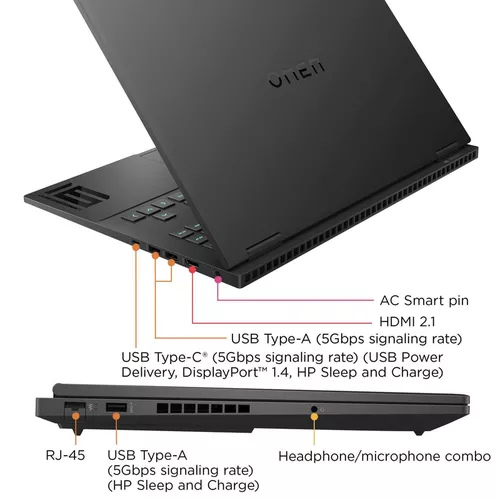 OMEN

AC Smart pin

HDMI 2.1

USB Type-A (5Gbps signaling rate)

USB Type-C® (5Gbps signaling rate) (USB Power Delivery, DisplayPort™ 1.4, HP Sleep and Charge)

RJ-45

USB Type-A (5Gbps signaling rate) (HP Sleep and Charge)

Headphone/microphone combo