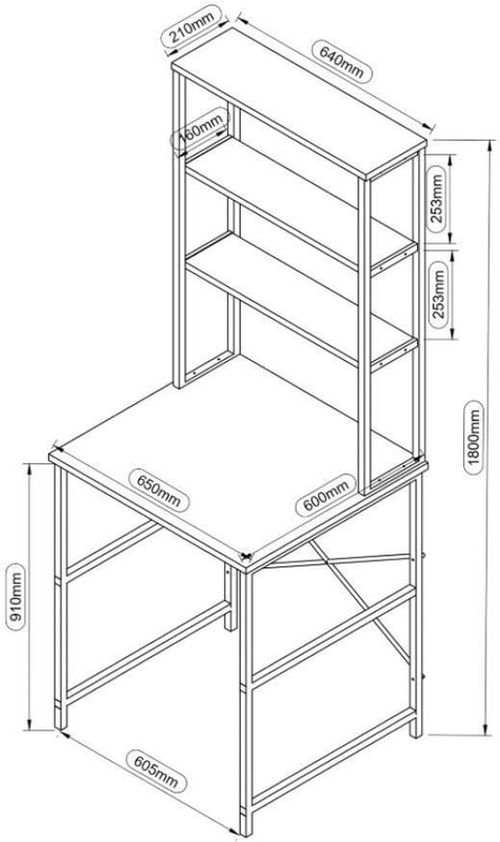 210mm
640mm
160mm
253mm
253mm
1800mm
650mm
600mm
910mm
605mm