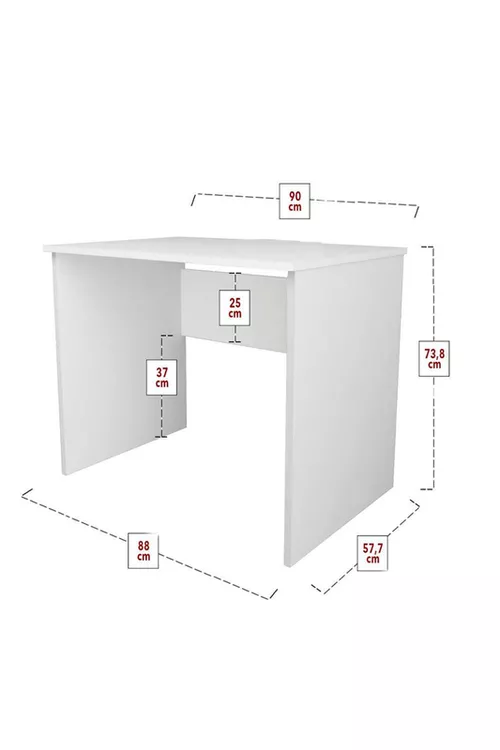 90 cm

25 cm

73,8 cm

37 cm

88 cm

57,7 cm