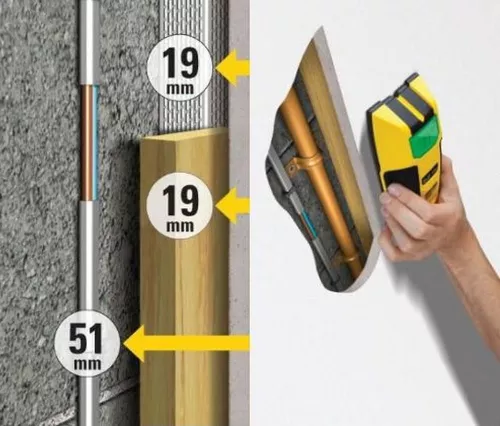 19
mm

19
mm

51
mm