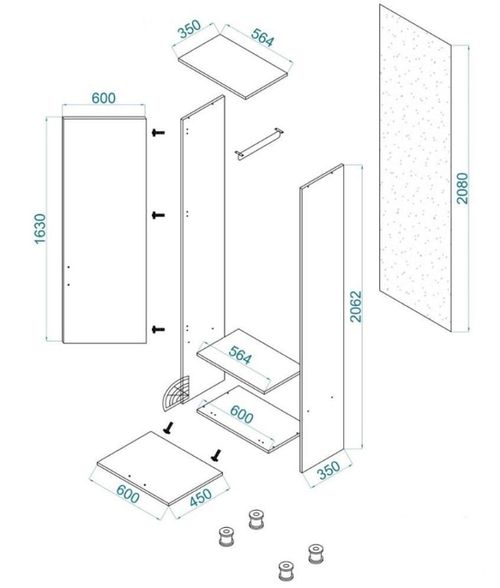 350
564
600
1630
2080
2062
564
600
350
600
450