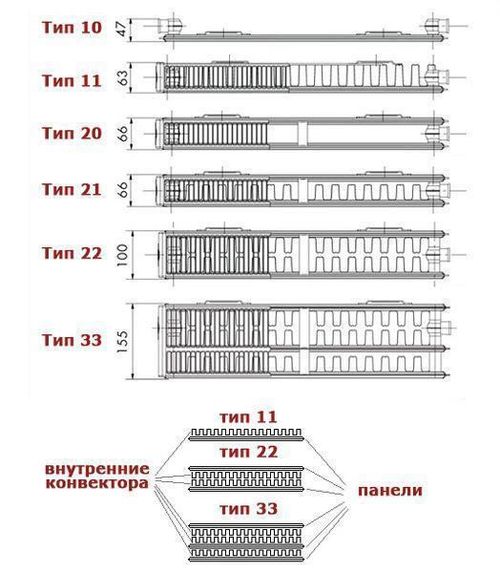 Тип 10
47

Тип 11
63

Тип 20
66

Тип 21
66

Тип 22
100

Тип 33
155

тип 11
тип 22
внутренние конвектора
панели
тип 33