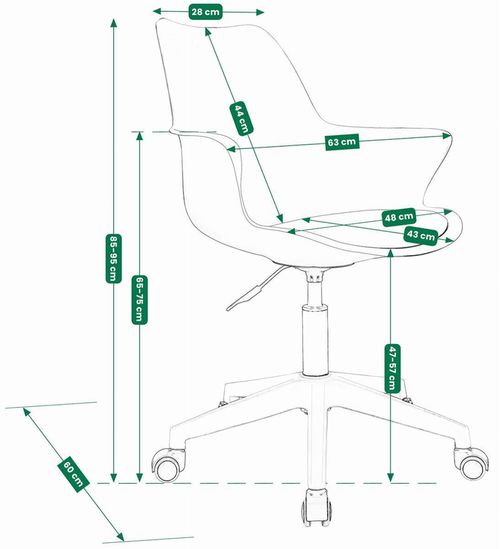 28 cm
44 cm
63 cm
48 cm
43 cm
85-95 cm
65-75 cm
47-57 cm
60 cm