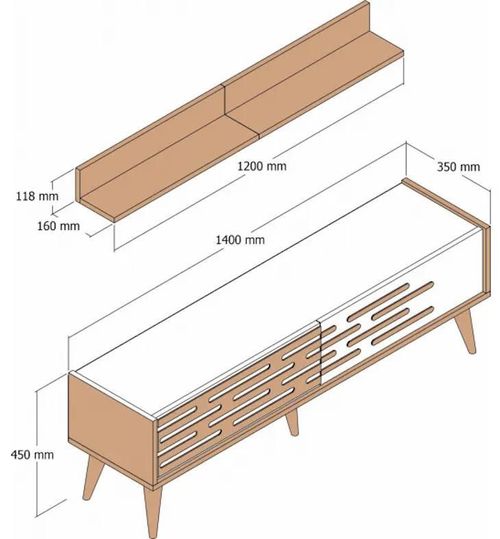 1200 mm

350 mm

118 mm

160 mm

1400 mm

450 mm