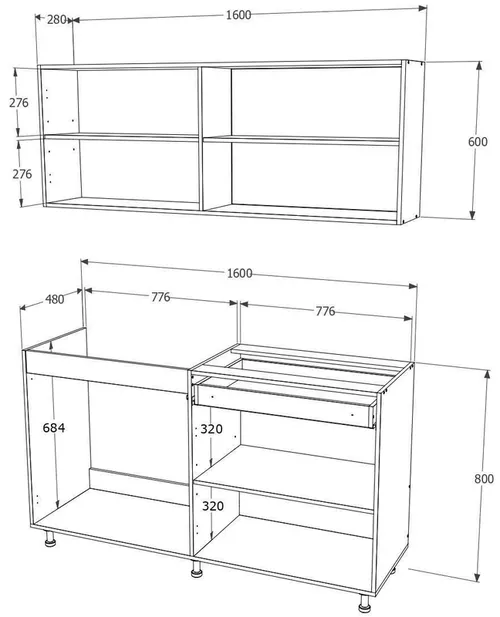 280
1600
276
276
600
1600
480
776
776
684
320
320
800